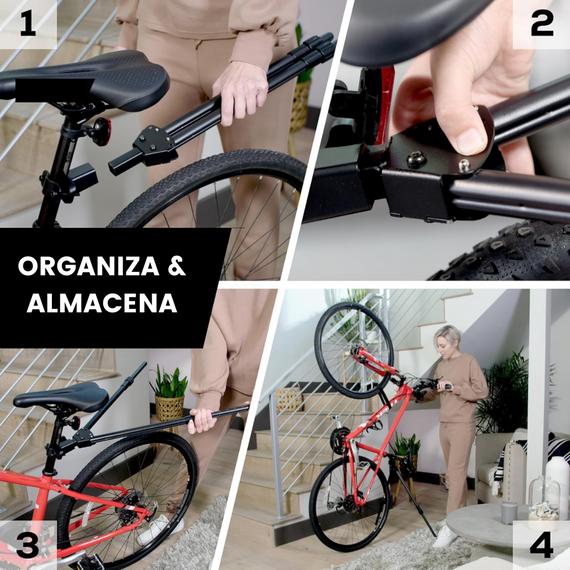 1

2

ORGANIZA & ALMACENA

3

4