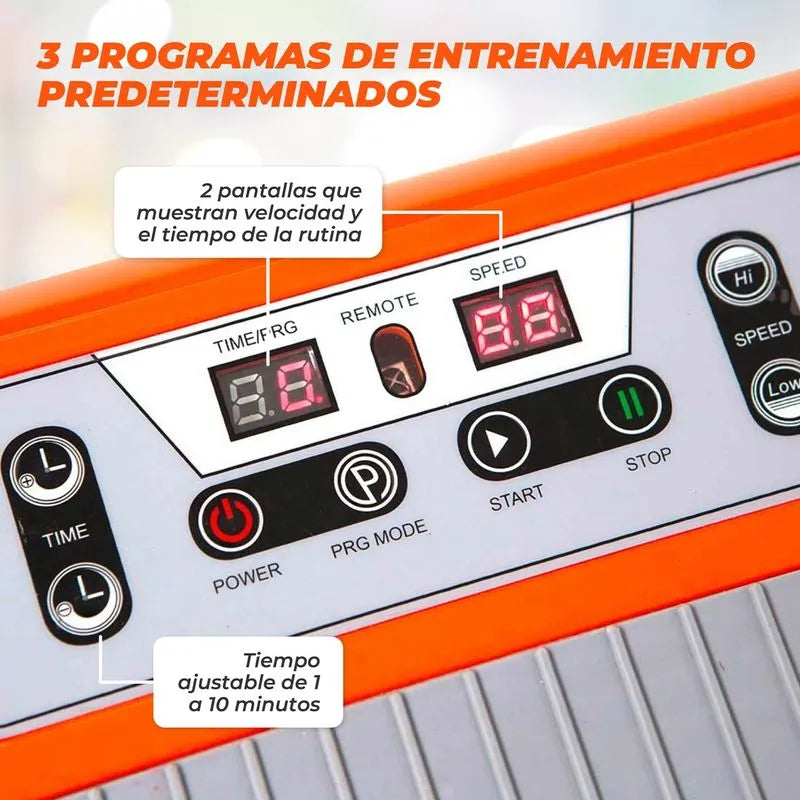 3 PROGRAMAS DE ENTRENAMIENTO PREDETERMINADOS

2 pantallas que muestran velocidad y el tiempo de la rutina

TIME/PRG

REMOTE

SPEED

Hi

SPEED

Low

TIME

POWER

PRG MODE

START

STOP

Tiempo ajustable de 1 a 10 minutos