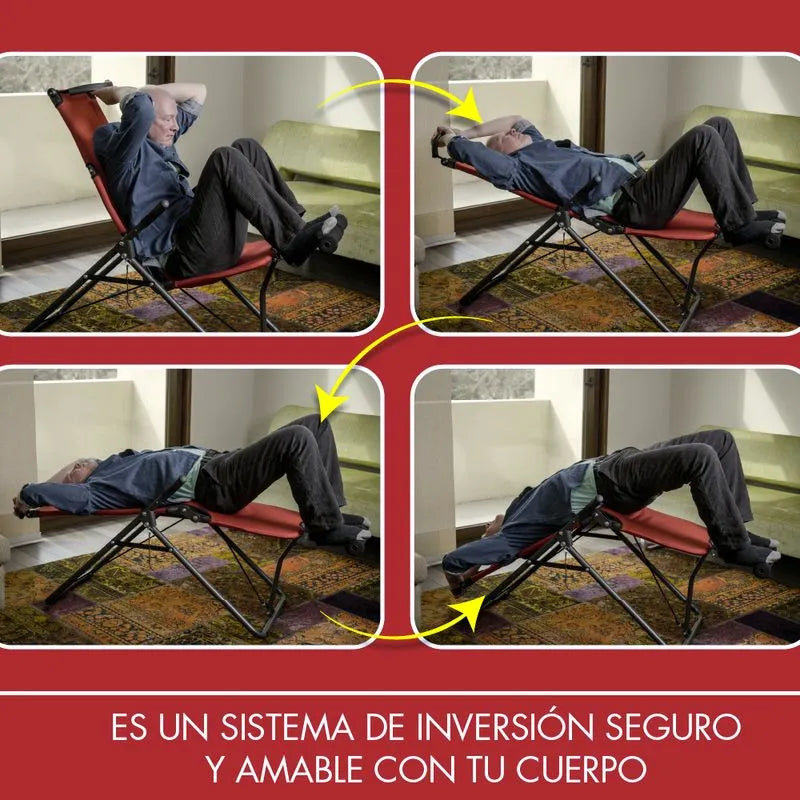 ES UN SISTEMA DE INVERSIÓN SEGURO Y AMABLE CON TU CUERPO