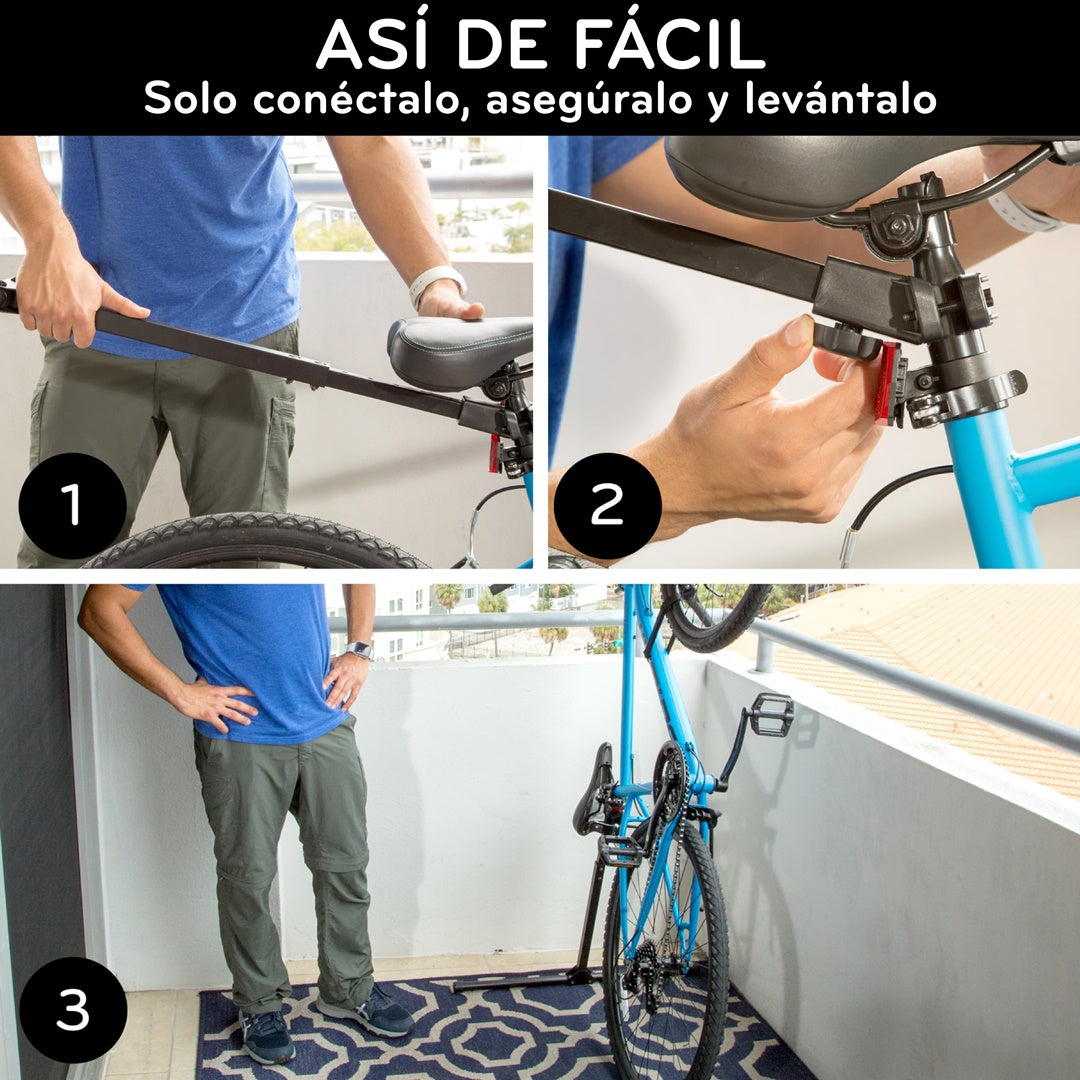 ASÍ DE FÁCIL
Solo conéctalo, asegúralo y levántalo

1

2

3