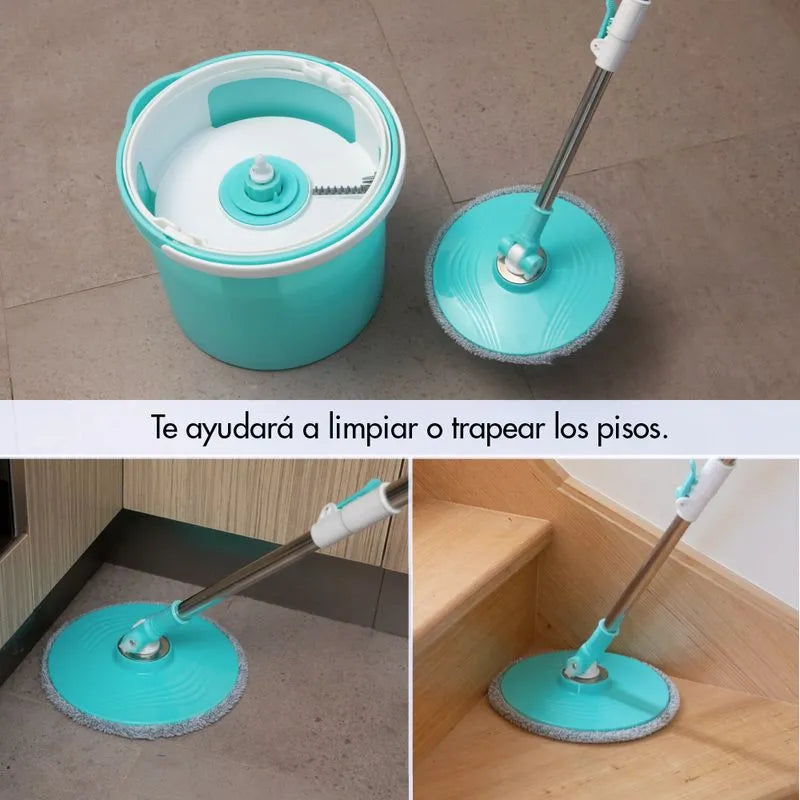 Te ayudará a limpiar o trapear los pisos.